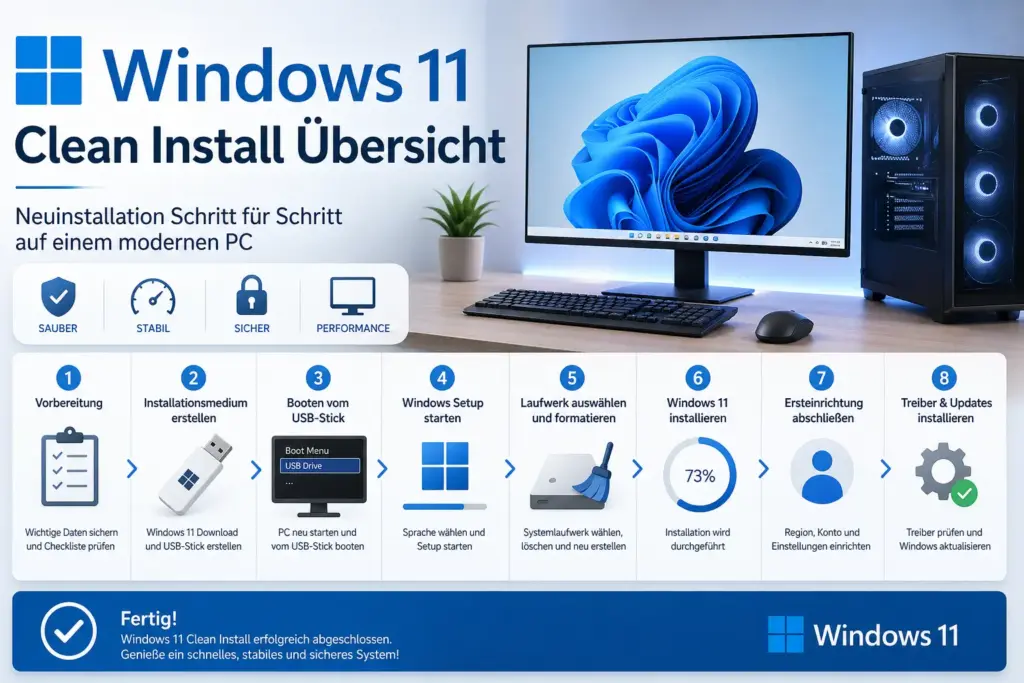 Windows 11
Clean Install Übersicht

Neuinstallation Schritt für Schritt auf einem modernen PC

SAUBER
STABIL
SICHER
PERFORMANCE

1
Vorbereitung
Wichtige Daten sichern und Checkliste prüfen

2
Installationsmedium erstellen
Windows 11 Download und USB-Stick erstellen

3
Booten vom USB-Stick
Boot Menu
USB Drive
...
PC neu starten und vom USB-Stick booten

4
Windows Setup starten
Sprache wählen und Setup starten

5
Laufwerk auswählen und formatieren
Systemlaufwerk wählen, löschen und neu erstellen

6
Windows 11 installieren
73%
Installation wird durchgeführt

7
Ersteinrichtung abschließen
Region, Konto und Einstellungen einrichten

8
Treiber & Updates installieren
Treiber prüfen und Windows aktualisieren

Fertig!
Windows 11 Clean Install erfolgreich abgeschlossen.
Genieße ein schnelles, stabiles und sicheres System!

Windows 11